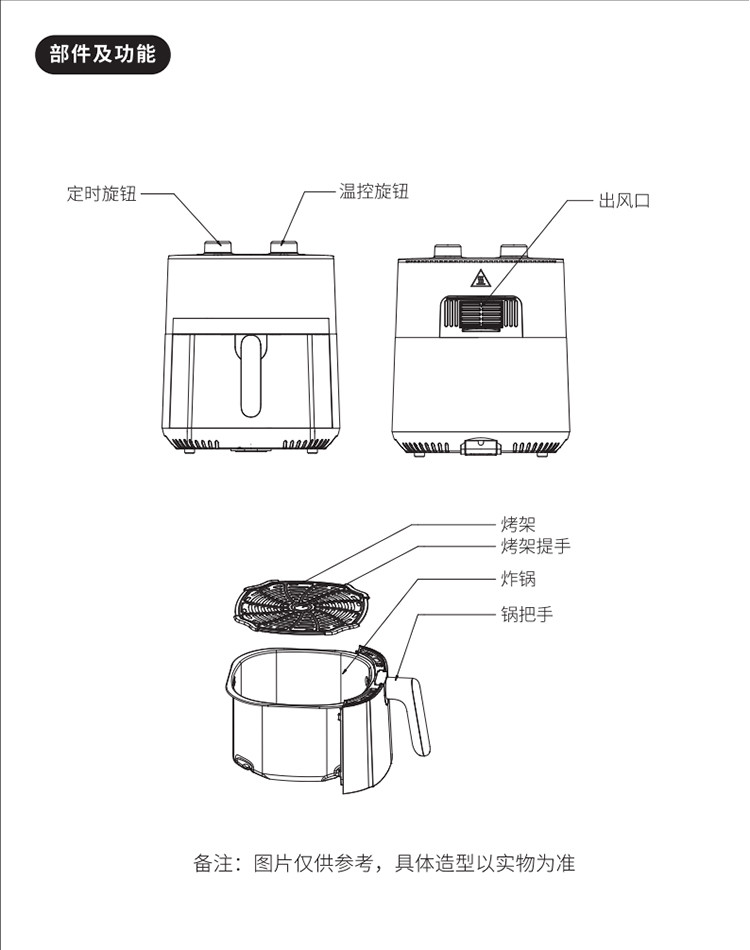 部件及功能

定时旋钮

温控旋钮

出风口

烤架

烤架提手

炸锅

锅把手

备注：图片仅供参考，具体造型以实物为准