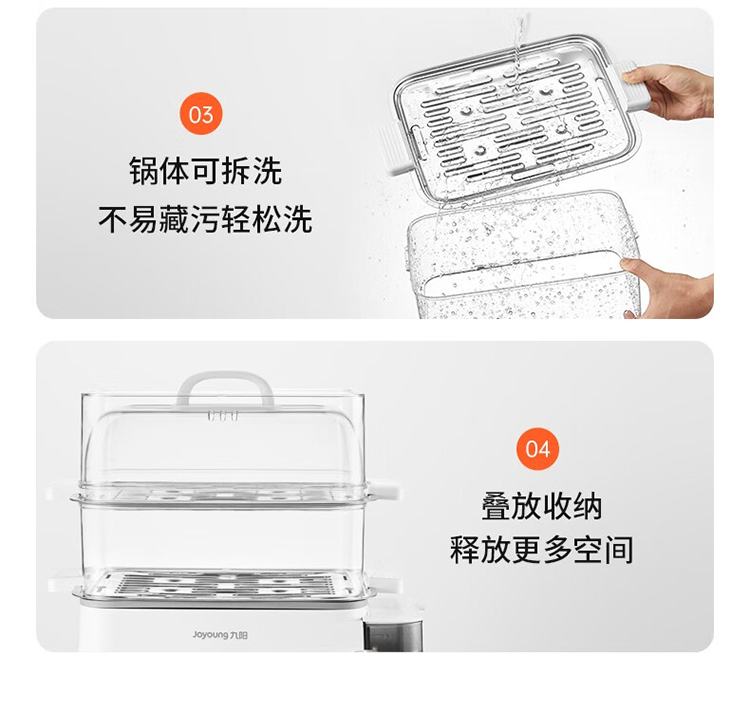 03

锅体可拆洗

不易藏污轻松洗

04

叠放收纳

释放更多空间

Joyoung 九阳