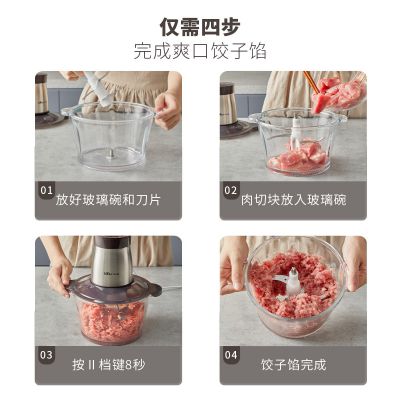 仅需四步
完成爽口饺子馅

01 放好玻璃碗和刀片

02 肉切块放入玻璃碗

03 按 II 档键8秒

04 饺子馅完成